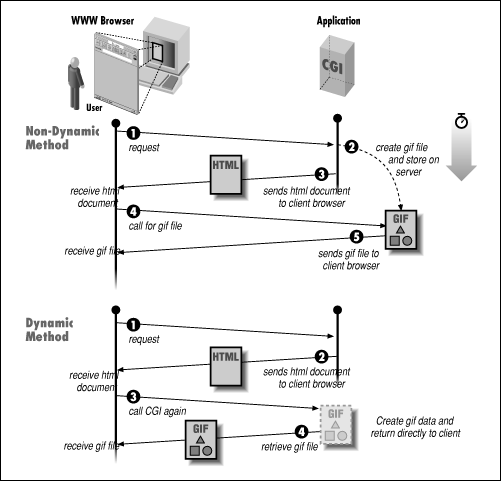 WWW Browser

Application

CGI

User

Non-Dynamic Method

1 request

2 create gif file and store on server

HTML

3 sends html document to client browser

receive html document

4 call for gif file

GIF

5 sends gif file to client browser

receive gif file

Dynamic Method

1 request

HTML

2 sends html document to client browser

receive html document

3 call CGI again

GIF

Create gif data and return directly to client

GIF

4 retrieve gif file

receive gif file