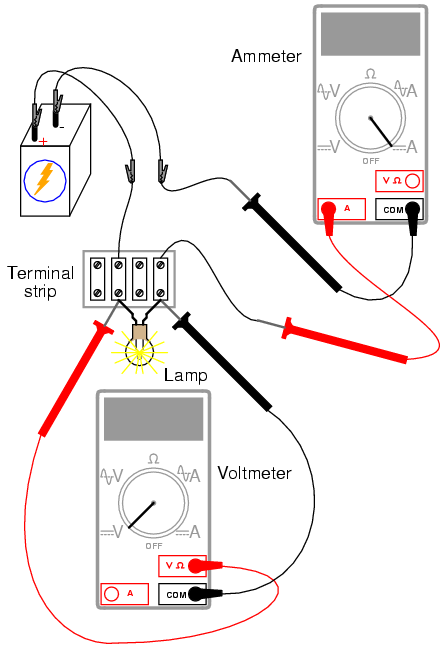 Ammeter

Ω

V

A

V

A

OFF

V Ω

A

COM

+

-

Terminal strip

Lamp

Voltmeter

Ω

V

A

V

A

OFF

V Ω

A

COM