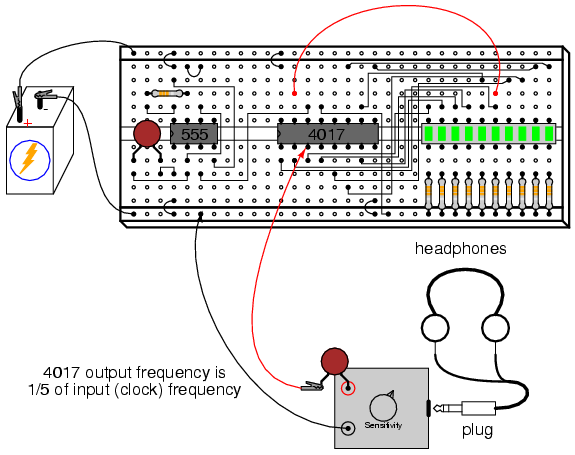 +
-
555
4017
headphones
4017 output frequency is
1/5 of input (clock) frequency
Sensitivity
plug