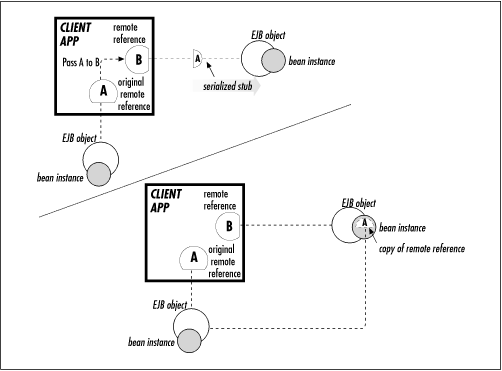 CLIENT APP

remote reference

Pass A to B

B

A

original remote reference

A

serialized stub

EJB object

bean instance

EJB object

bean instance

CLIENT APP

remote reference

B

A

original remote reference

EJB object

A

bean instance

copy of remote reference

EJB object

bean instance